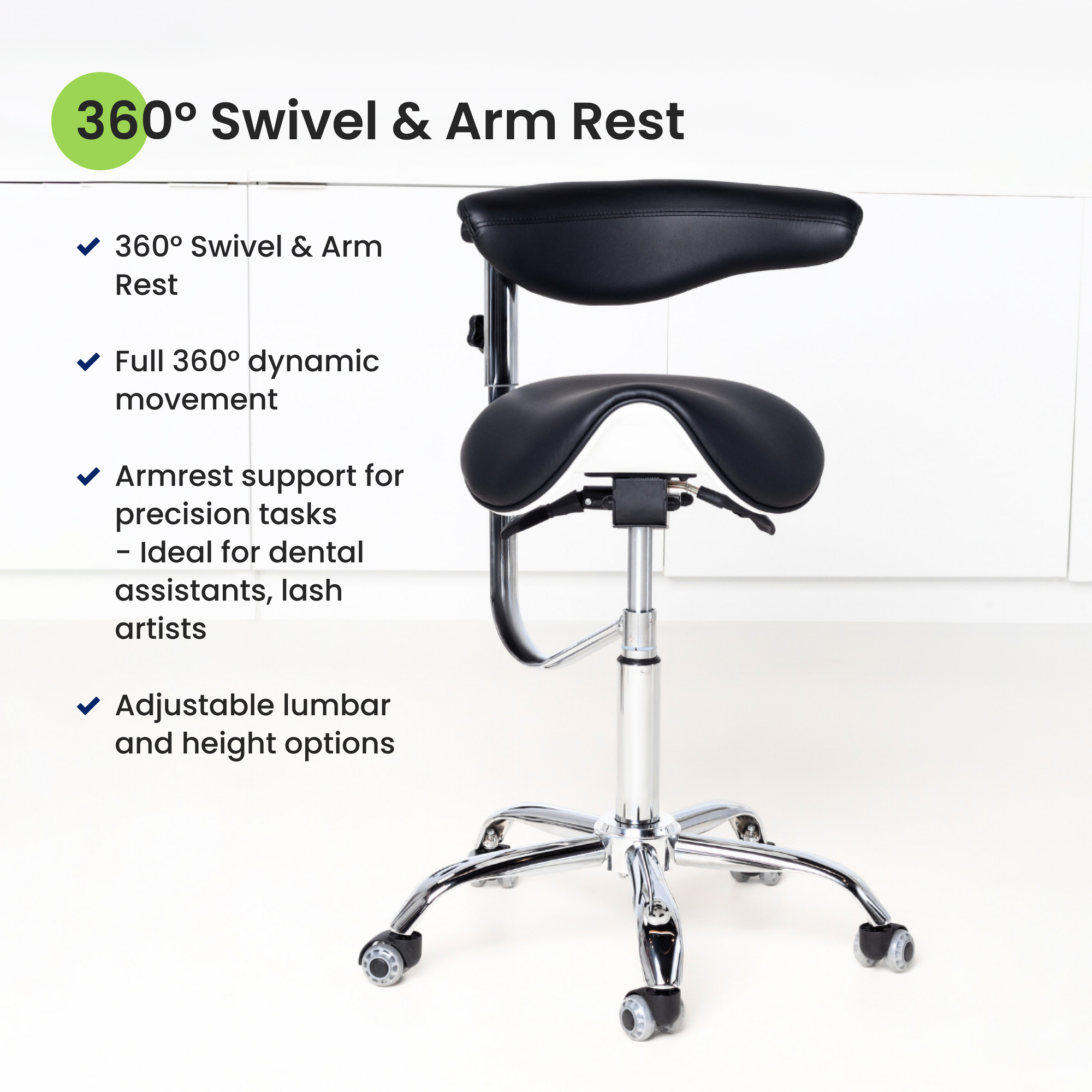 360° Swivel & Arm Rest

✓ 360° Swivel & Arm Rest

✓ Full 360° dynamic movement

✓ Armrest support for precision tasks - Ideal for dental assistants, lash artists

✓ Adjustable lumbar and height options