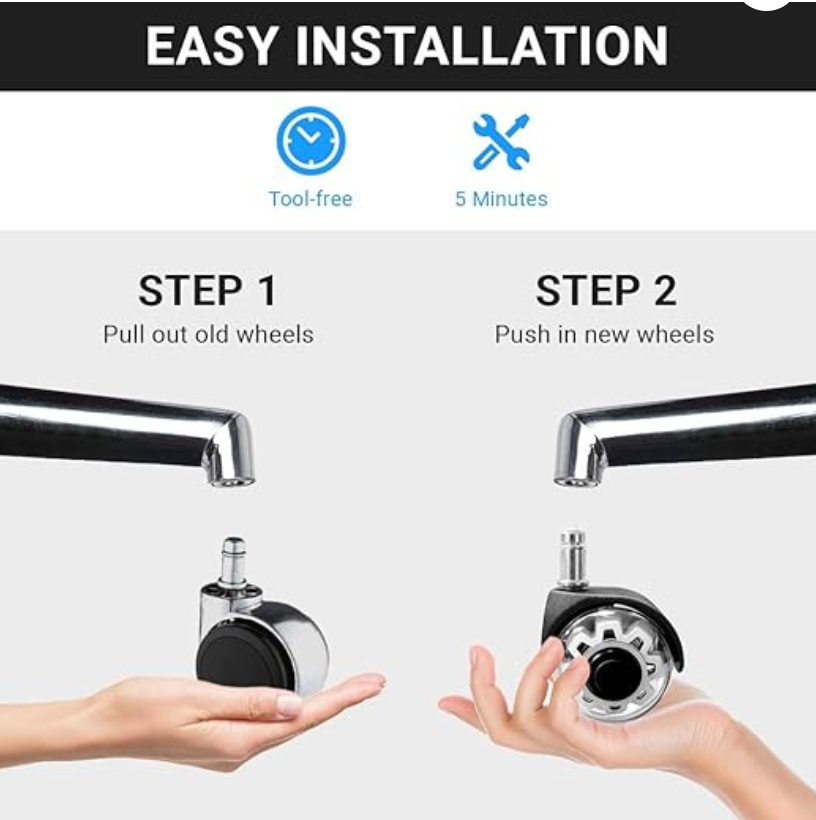 EASY INSTALLATION

Tool-free

5 Minutes

STEP 1
Pull out old wheels

STEP 2
Push in new wheels